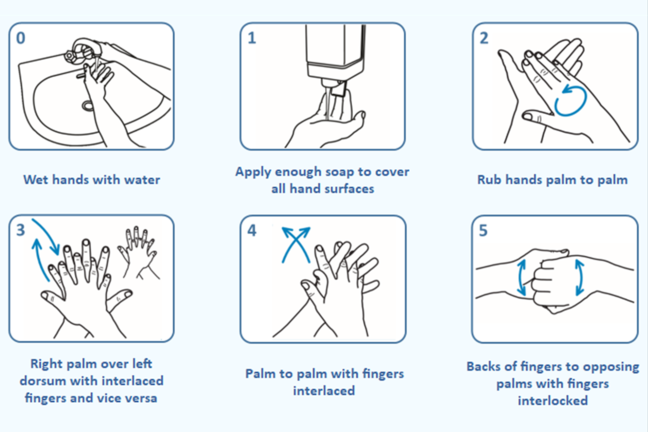 0

Wet hands with water

1

Apply enough soap to cover all hand surfaces

2

Rub hands palm to palm

3

Right palm over left dorsum with interlaced fingers and vice versa

4

Palm to palm with fingers interlaced

5

Backs of fingers to opposing palms with fingers interlocked