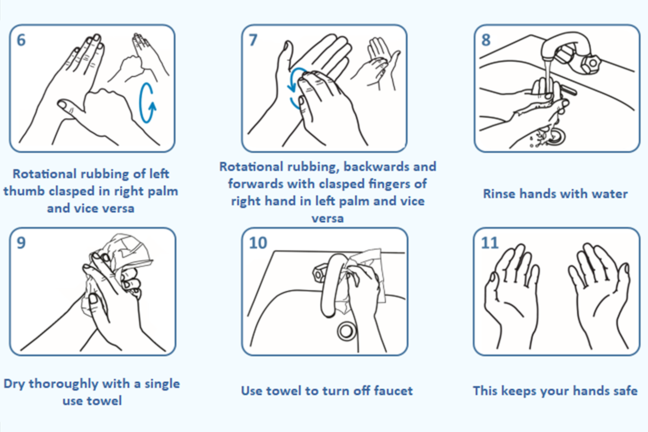 6

Rotational rubbing of left thumb clasped in right palm and vice versa

7

Rotational rubbing, backwards and forwards with clasped fingers of right hand in left palm and vice versa

8

Rinse hands with water

9

Dry thoroughly with a single use towel

10

Use towel to turn off faucet

11

This keeps your hands safe