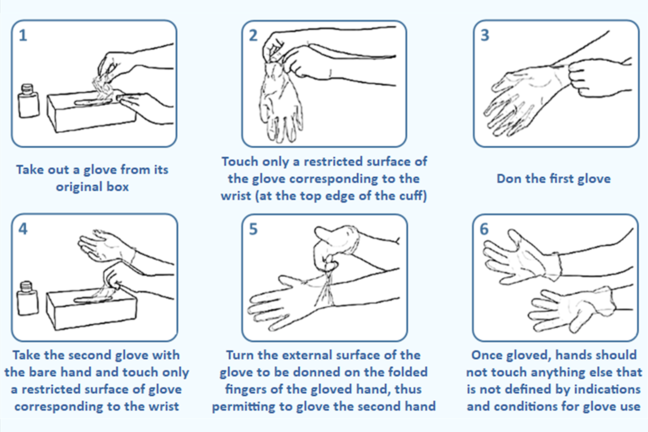 1

Take out a glove from its original box

2

Touch only a restricted surface of the glove corresponding to the wrist (at the top edge of the cuff)

3

Don the first glove

4

Take the second glove with the bare hand and touch only a restricted surface of glove corresponding to the wrist

5

Turn the external surface of the glove to be donned on the folded fingers of the gloved hand, thus permitting to glove the second hand

6

Once gloved, hands should not touch anything else that is not defined by indications and conditions for glove use