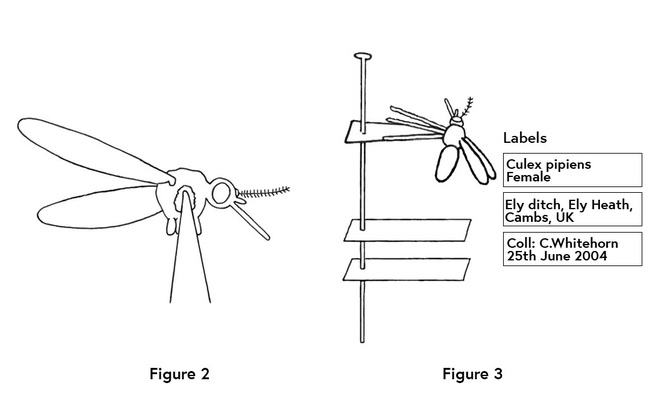 Labels

Culex pipiens
Female

Ely ditch, Ely Heath, Cambs, UK

Coll: C.Whitehorn
25th June 2004

Figure 2

Figure 3