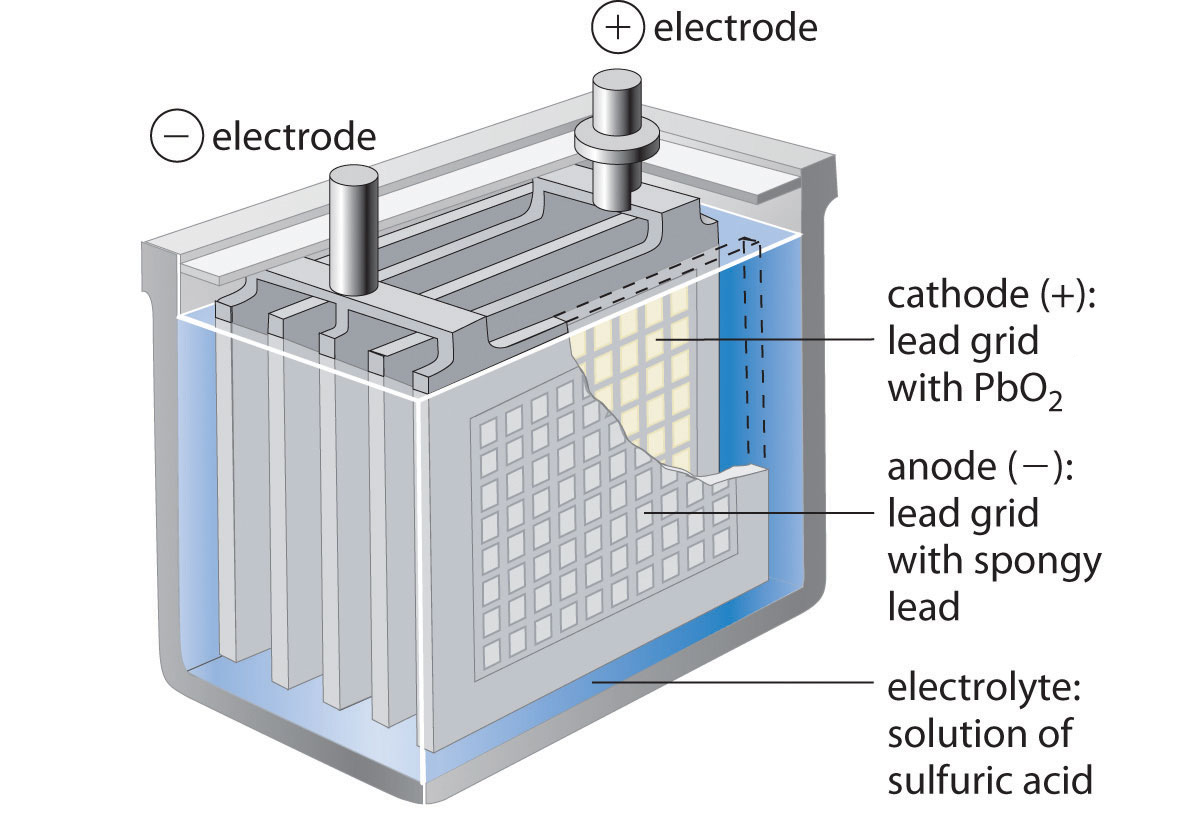 + electrode

− electrode

cathode (+): lead grid with $PbO_2$

anode (−): lead grid with spongy lead

electrolyte: solution of sulfuric acid