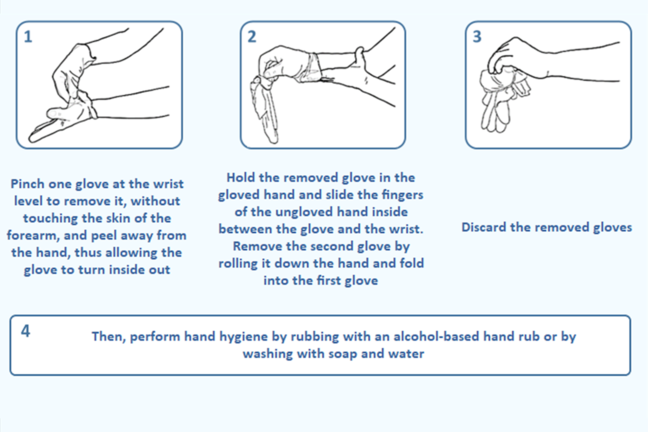 1

Pinch one glove at the wrist level to remove it, without touching the skin of the forearm, and peel away from the hand, thus allowing the glove to turn inside out

2

Hold the removed glove in the gloved hand and slide the fingers of the ungloved hand inside between the glove and the wrist. Remove the second glove by rolling it down the hand and fold into the first glove

3

Discard the removed gloves

4

Then, perform hand hygiene by rubbing with an alcohol-based hand rub or by washing with soap and water