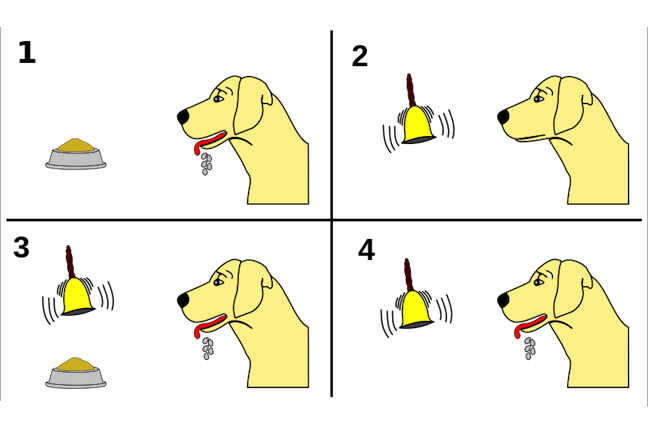 1

2

3

4